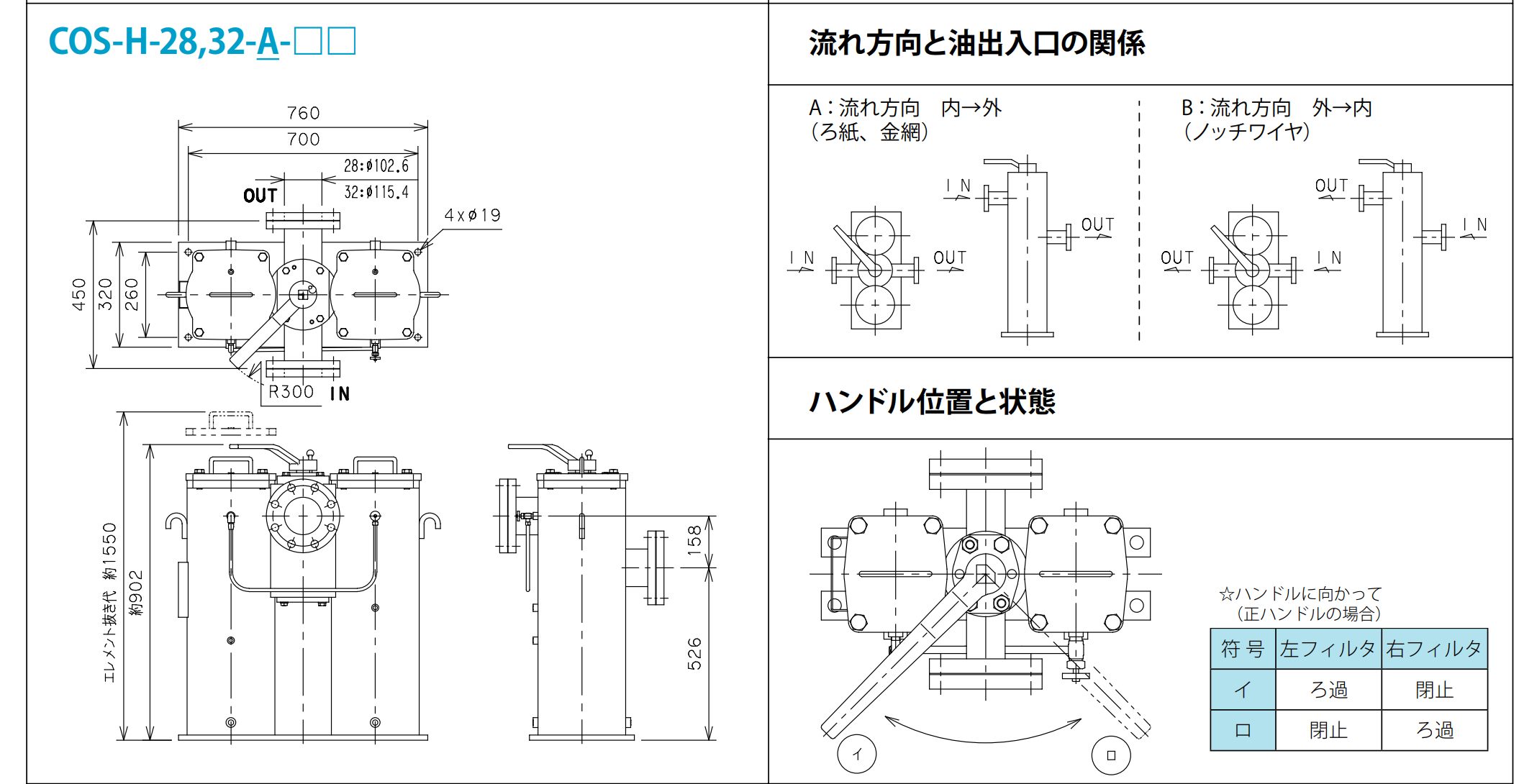 COS-H-28,32-A-□□

760
700
28:ø102.6
32:ø115.4
OUT
4xø19
450
320
260
R300
IN

エレメント抜き代 約1550
約902

158
526

流れ方向と油出入口の関係

A:流れ方向 内→外
(ろ紙、金網)

IN
OUT
IN
OUT

B:流れ方向 外→内
(ノッチワイヤ)

OUT
IN
OUT
IN

ハンドル位置と状態

イ
ロ

☆ハンドルに向かって
(正ハンドルの場合)

| 符 号 | 左フィルタ | 右フィルタ |
|---|---|---|
| イ | ろ過 | 閉止 |
| ロ | 閉止 | ろ過 |